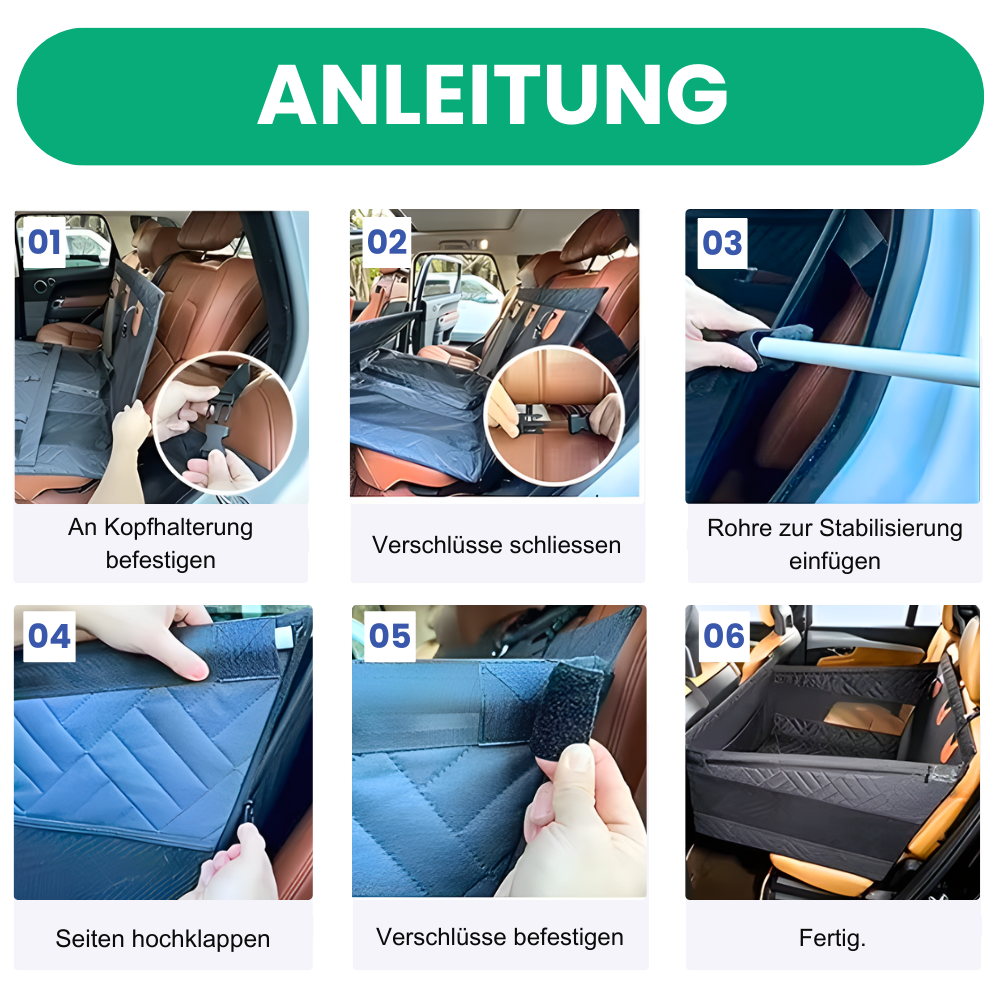 ANLEITUNG

01

An Kopfhalterung befestigen

02

Verschlüsse schliessen

03

Rohre zur Stabilisierung einfügen

04

Seiten hochklappen

05

Verschlüsse befestigen

06

Fertig.